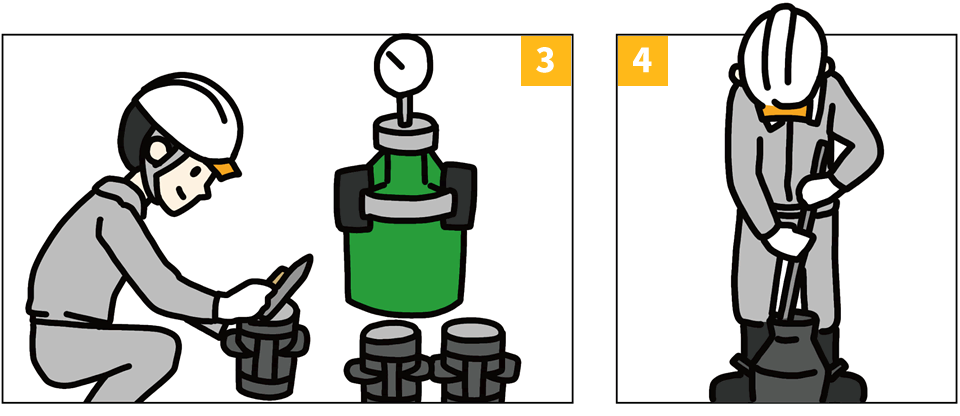 3

4